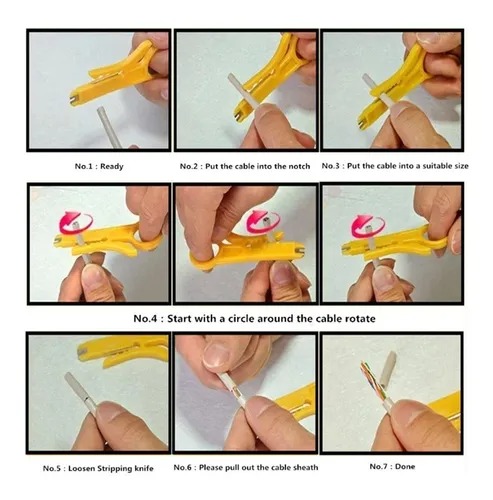 No.1 : Ready

No.2 : Put the cable into the notch

No.3 : Put the cable into a suitable size

No.4 : Start with a circle around the cable rotate

No.5 : Loosen Stripping knife

No.6 : Please pull out the cable sheath

No.7 : Done