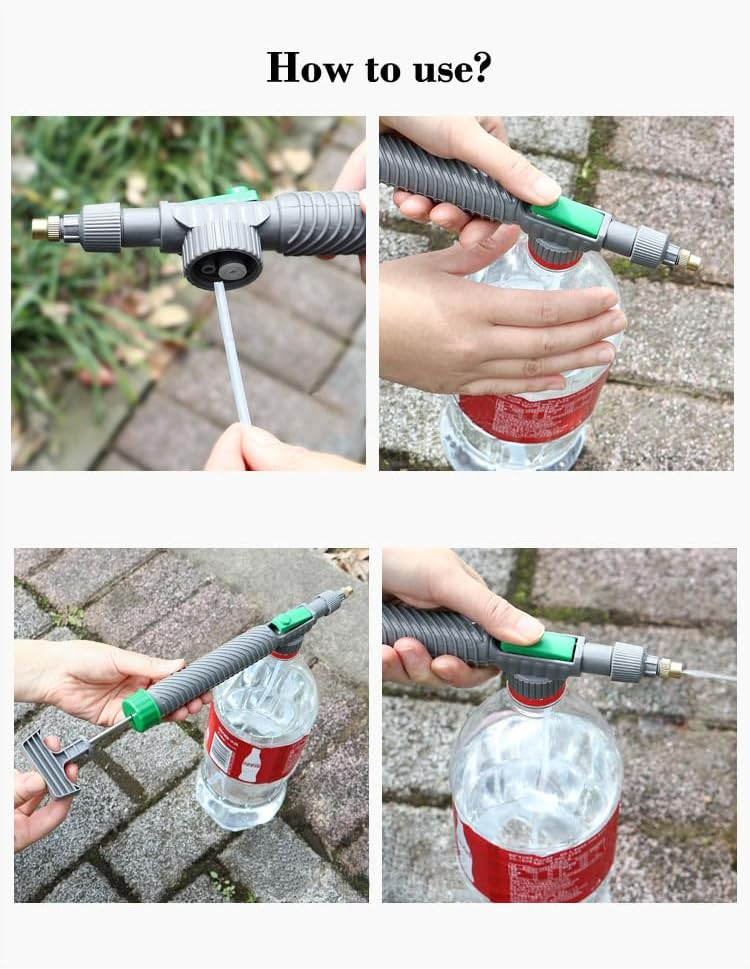 How to use?