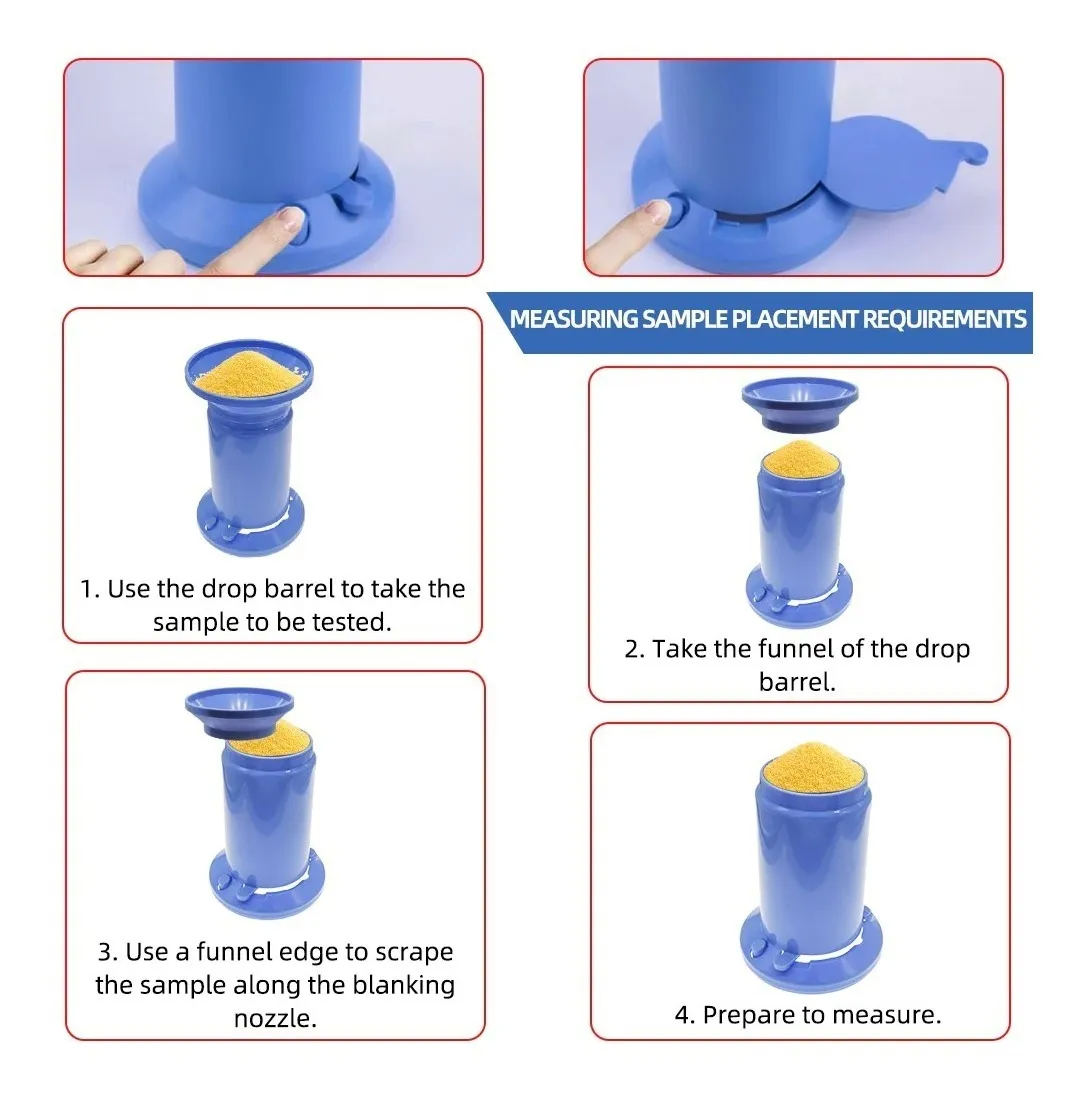 MEASURING SAMPLE PLACEMENT REQUIREMENTS

1. Use the drop barrel to take the sample to be tested.

2. Take the funnel of the drop barrel.

3. Use a funnel edge to scrape the sample along the blanking nozzle.

4. Prepare to measure.