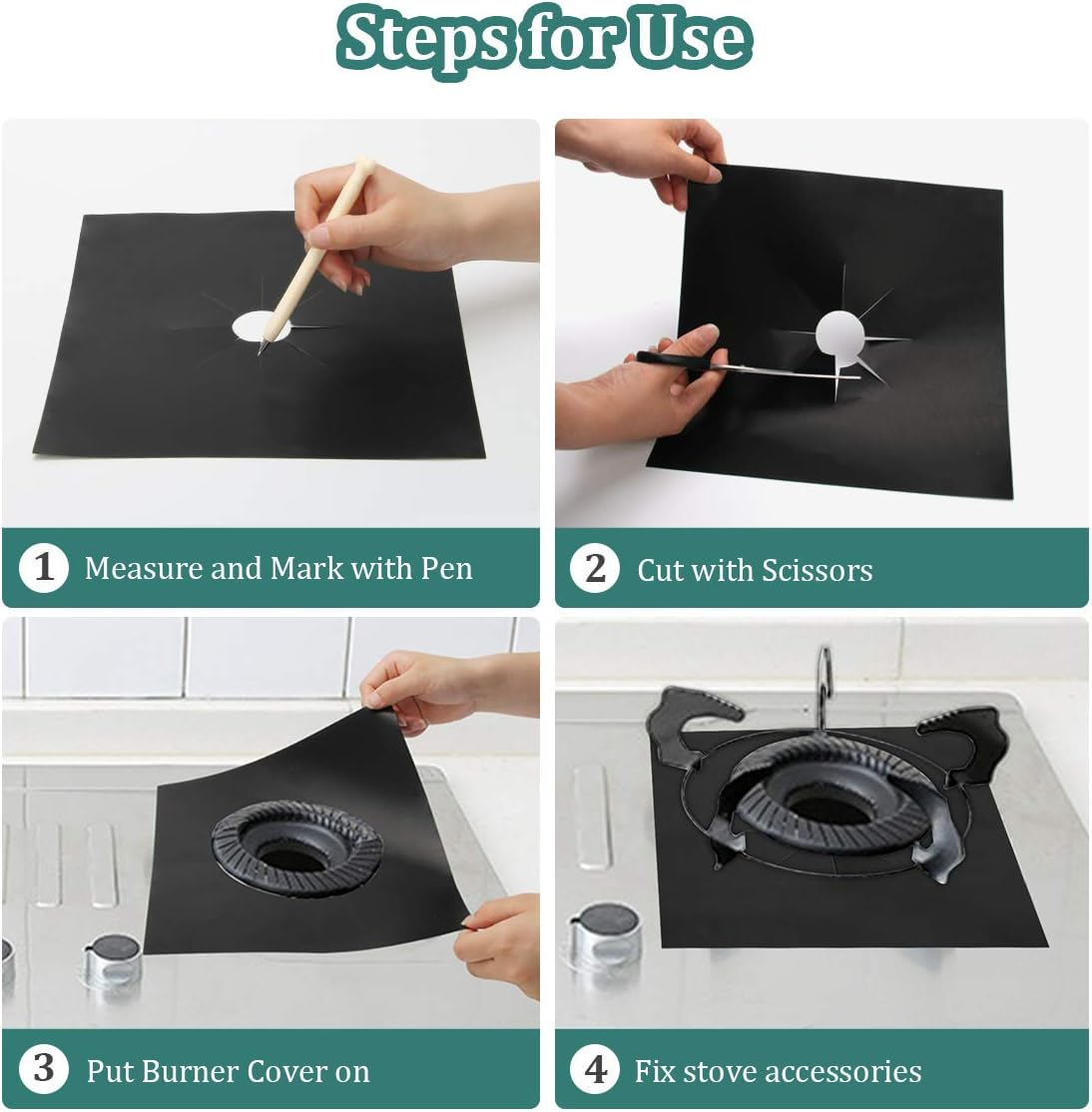 Steps for Use

1 Measure and Mark with Pen

2 Cut with Scissors

3 Put Burner Cover on

4 Fix stove accessories